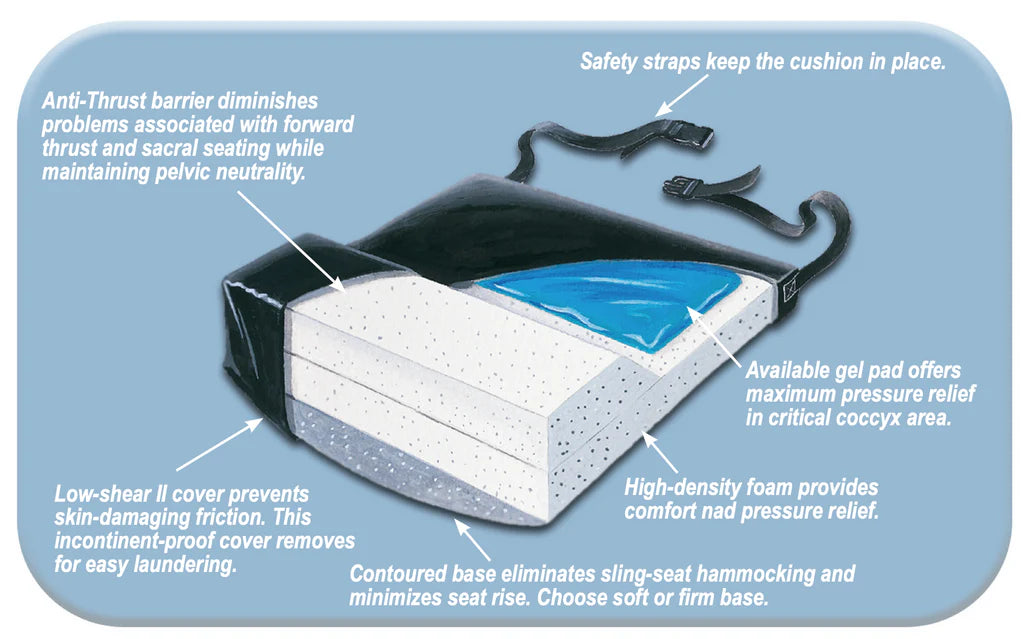 Safety straps keep the cushion in place.

Anti-Thrust barrier diminishes problems associated with forward thrust and sacral seating while maintaining pelvic neutrality.

Available gel pad offers maximum pressure relief in critical coccyx area.

High-density foam provides comfort nad pressure relief.

Low-shear II cover prevents skin-damaging friction. This incontinent-proof cover removes for easy laundering.

Contoured base eliminates sling-seat hammocking and minimizes seat rise. Choose soft or firm base.